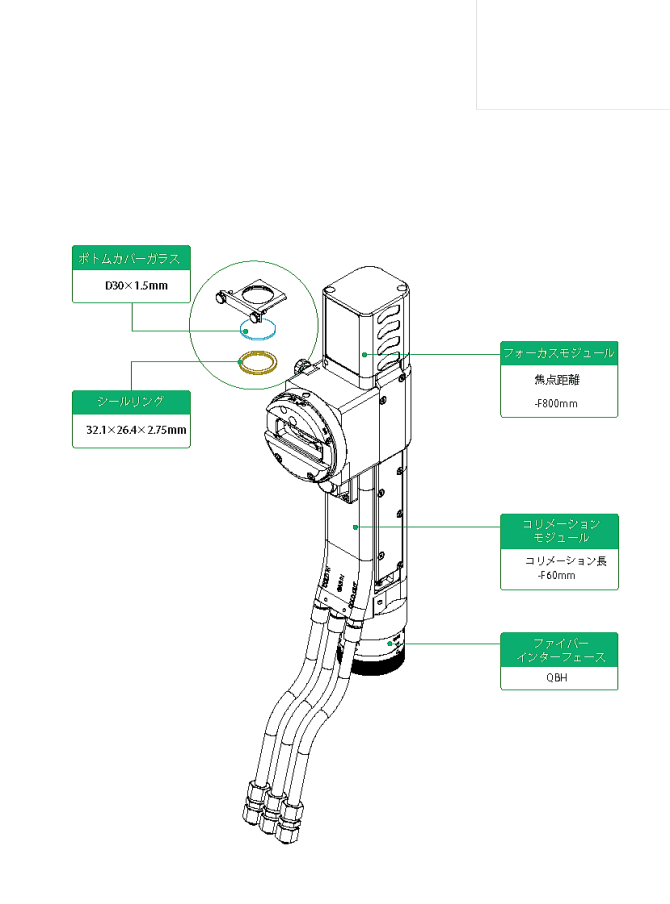 ボトムカバーガラス

D30×1.5mm

シールリング

32.1×26.4×2.75mm

フォーカスモジュール

焦点距離

-F800mm

コリメーション
モジュール

コリメーション長
-F60mm

ファイバー
インターフェース

QBH