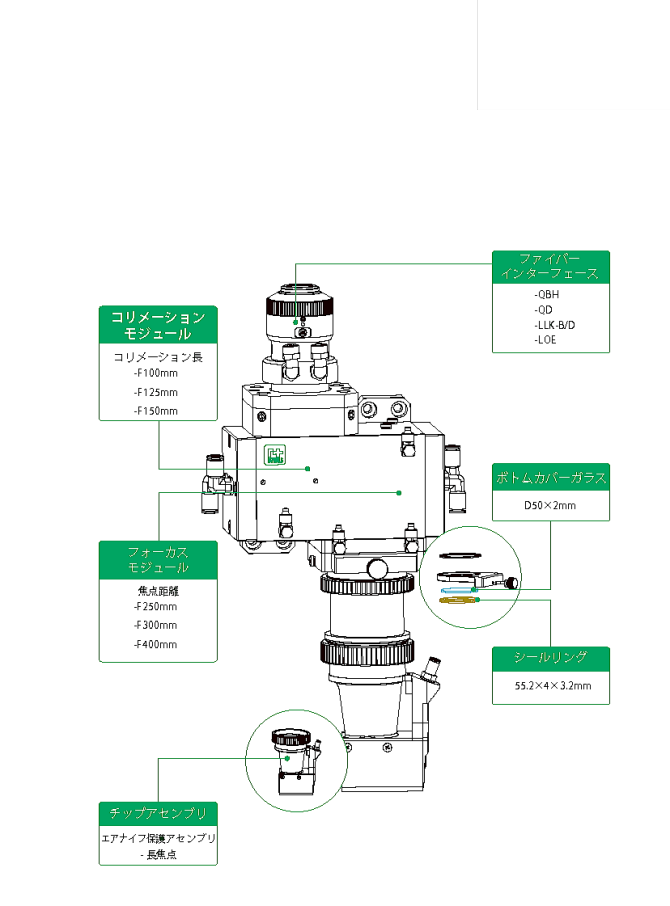 ファイバー
インターフェース
-QBH
-QD
-LLK-B/D
-LOE

コリメーション
モジュール
コリメーション長
-F100mm
-F125mm
-F150mm

ボトムカバーガラス
D50×2mm

フォーカス
モジュール
焦点距離
-F250mm
-F300mm
-F400mm

シールリング
55.2×4×3.2mm

チップアセンブリ
エアナイフ保護アセンブリ
- 長焦点